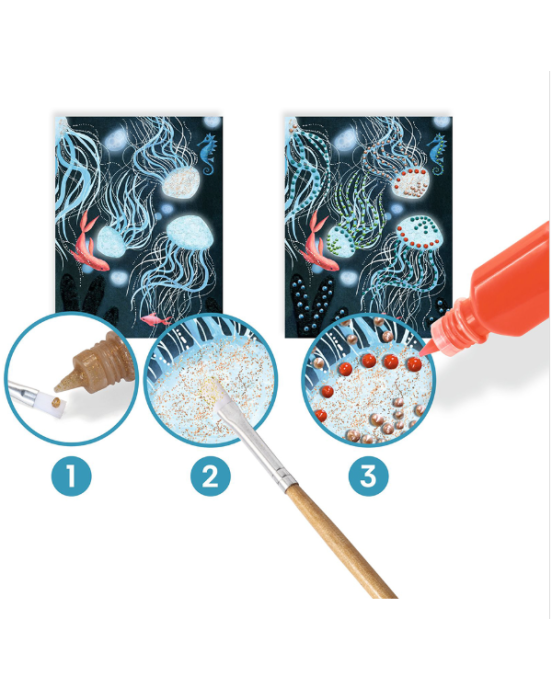 1

2

3